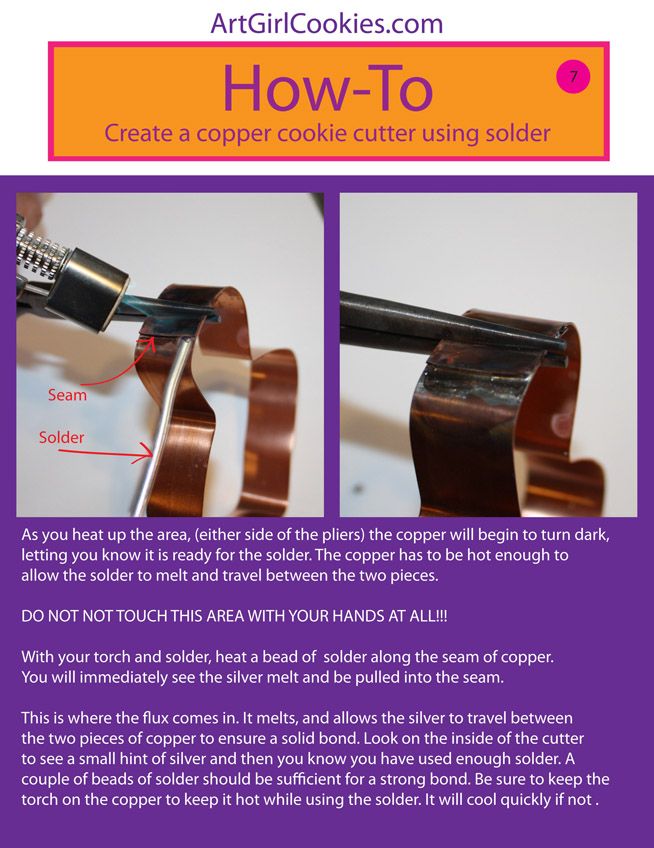 ArtGirlCookies.com

How-To

7

Create a copper cookie cutter using solder

Seam

Solder

As you heat up the area, (either side of the pliers) the copper will begin to turn dark, letting you know it is ready for the solder. The copper has to be hot enough to allow the solder to melt and travel between the two pieces.

DO NOT NOT TOUCH THIS AREA WITH YOUR HANDS AT ALL!!!

With your torch and solder, heat a bead of solder along the seam of copper. You will immediately see the silver melt and be pulled into the seam.

This is where the flux comes in. It melts, and allows the silver to travel between the two pieces of copper to ensure a solid bond. Look on the inside of the cutter to see a small hint of silver and then you know you have used enough solder. A couple of beads of solder should be sufficient for a strong bond. Be sure to keep the torch on the copper to keep it hot while using the solder. It will cool quickly if not .